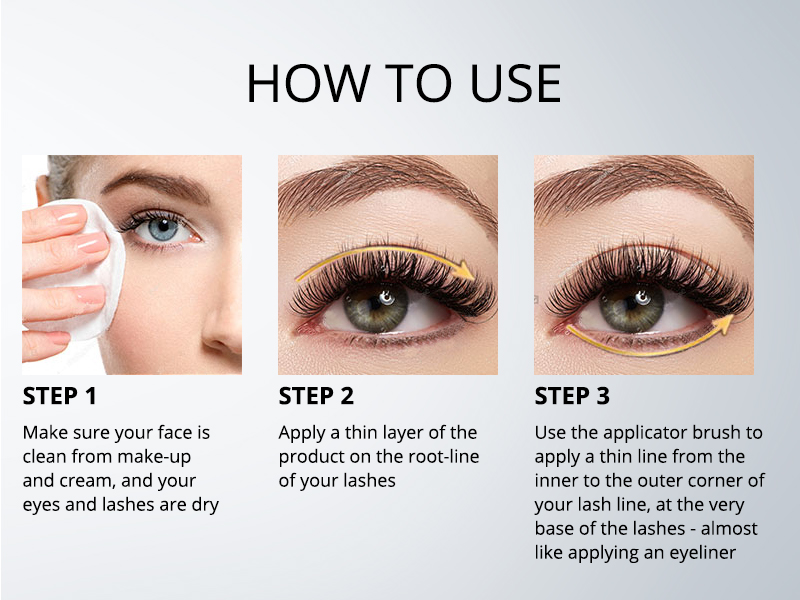 HOW TO USE

STEP 1

Make sure your face is clean from make-up and cream, and your eyes and lashes are dry

STEP 2

Apply a thin layer of the product on the root-line of your lashes

STEP 3

Use the applicator brush to apply a thin line from the inner to the outer corner of your lash line, at the very base of the lashes - almost like applying an eyeliner