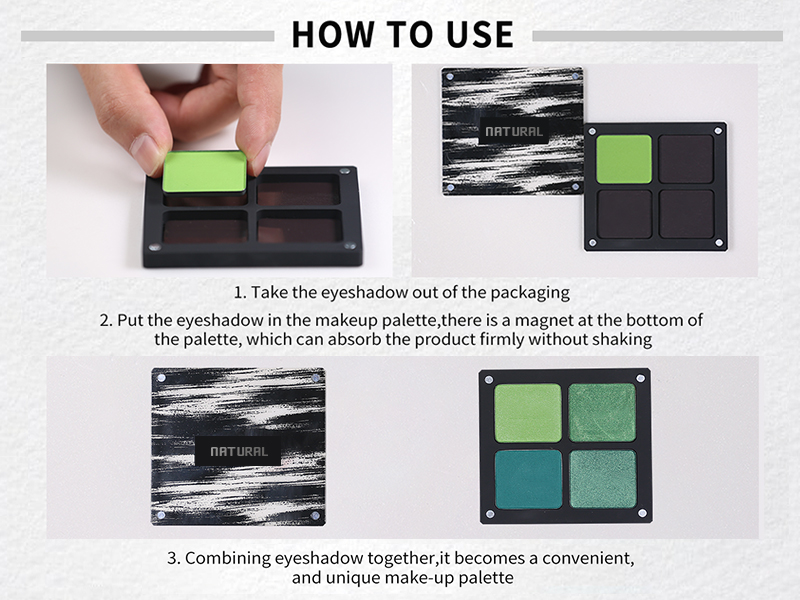 HOW TO USE

NATURAL

1. Take the eyeshadow out of the packaging

2. Put the eyeshadow in the makeup palette,there is a magnet at the bottom of the palette, which can absorb the product firmly without shaking

NATURAL

3. Combining eyeshadow together,it becomes a convenient, and unique make-up palette