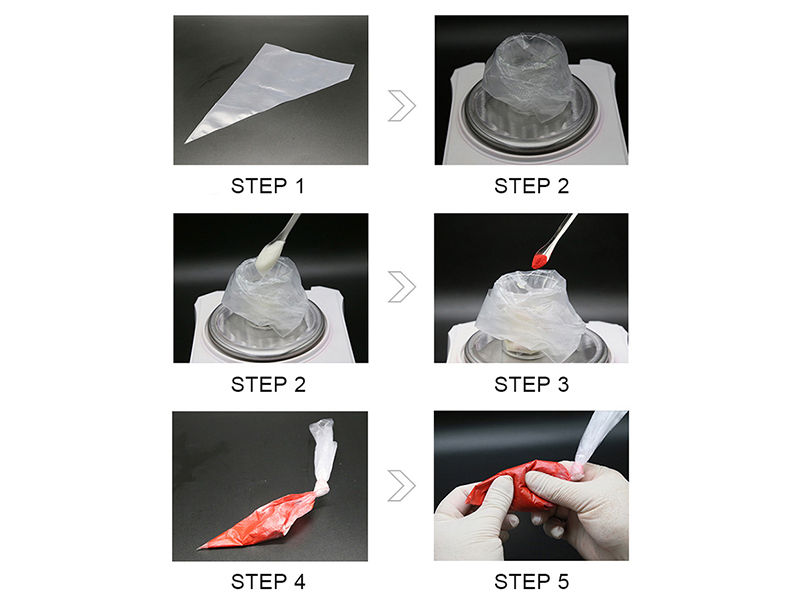 STEP 1

STEP 2

STEP 2

STEP 3

STEP 4

STEP 5