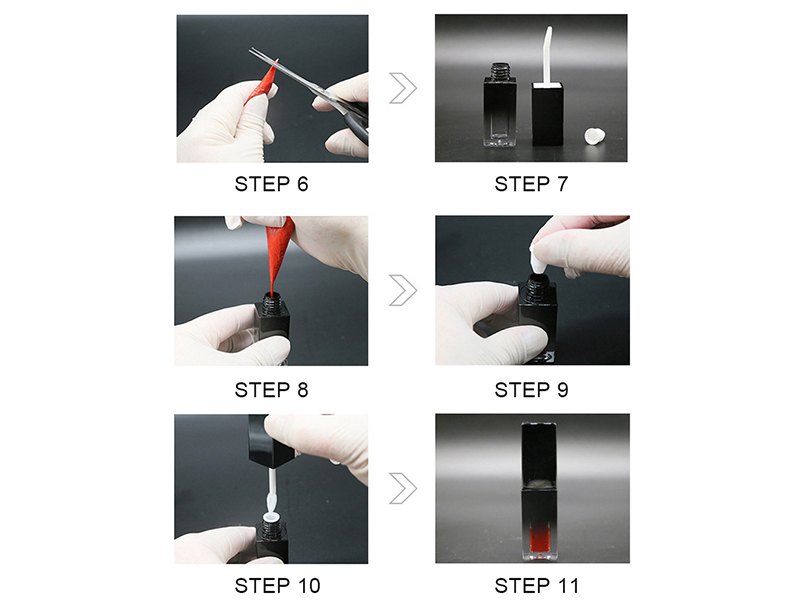 STEP 6

STEP 7

STEP 8

STEP 9

STEP 10

STEP 11