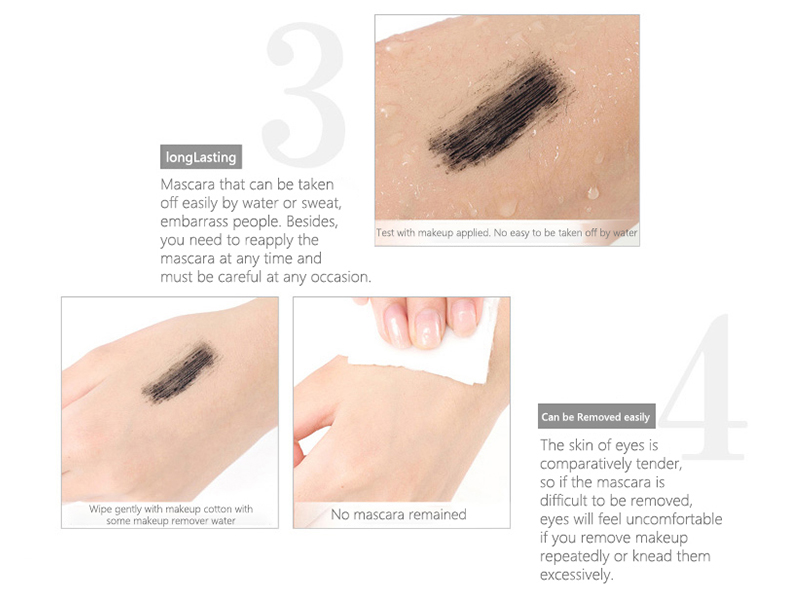 3

longLasting

Mascara that can be taken off easily by water or sweat, embarrass people. Besides, you need to reapply the mascara at any time and must be careful at any occasion.

Test with makeup applied. No easy to be taken off by water

Wipe gently with makeup cotton with some makeup remover water

No mascara remained

4

Can be Removed easily

The skin of eyes is comparatively tender, so if the mascara is difficult to be removed, eyes will feel uncomfortable if you remove makeup repeatedly or knead them excessively.