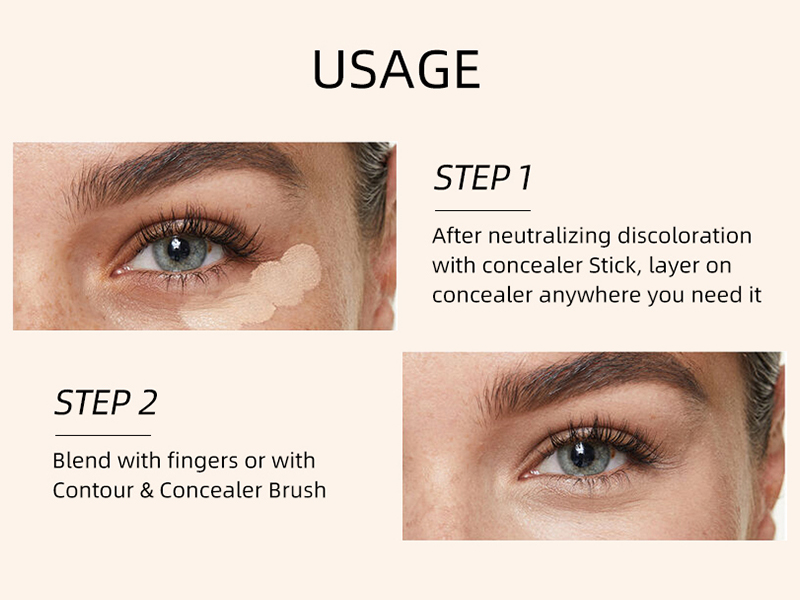 USAGE

STEP 1

After neutralizing discoloration with concealer Stick, layer on concealer anywhere you need it

STEP 2

Blend with fingers or with Contour & Concealer Brush